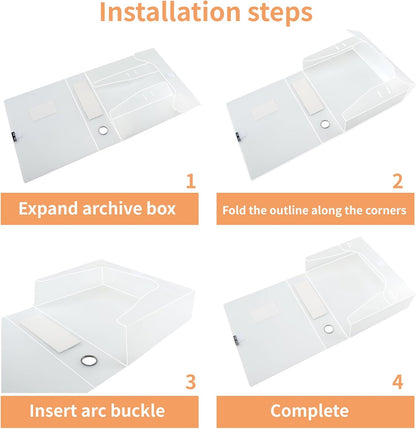 Installation steps

1

Expand archive box

2

Fold the outline along the corners

3

Insert arc buckle

4

Complete