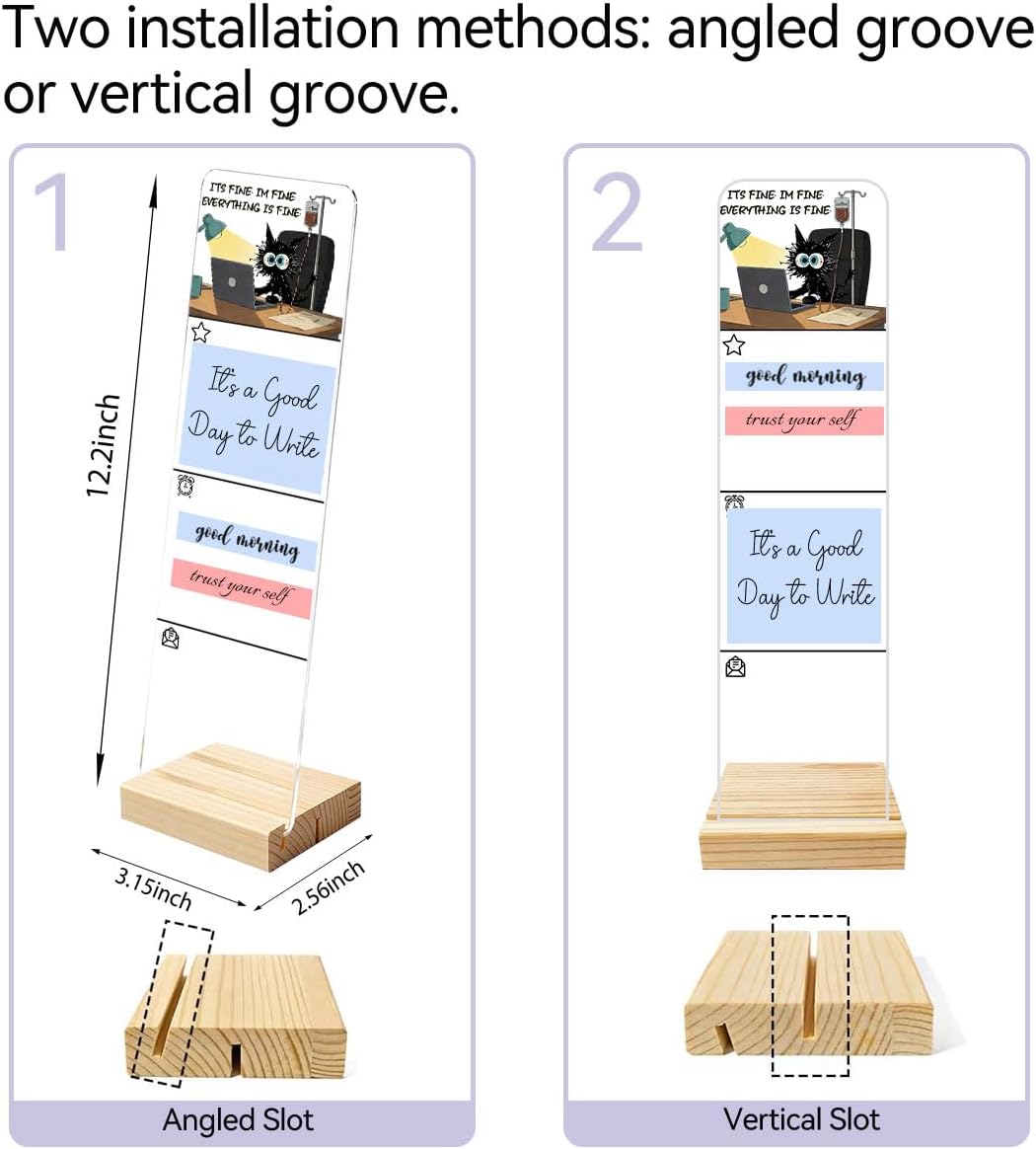 Two installation methods: angled groove or vertical groove.

1

ITS FINE IM FINE EVERYTHING IS FINE

It's a Good Day to Write

good morning

trust your self

12.2inch

3.15inch

2.56inch

Angled Slot

2

ITS FINE IM FINE EVERYTHING IS FINE

good morning

trust your self

It's a Good Day to Write

Vertical Slot