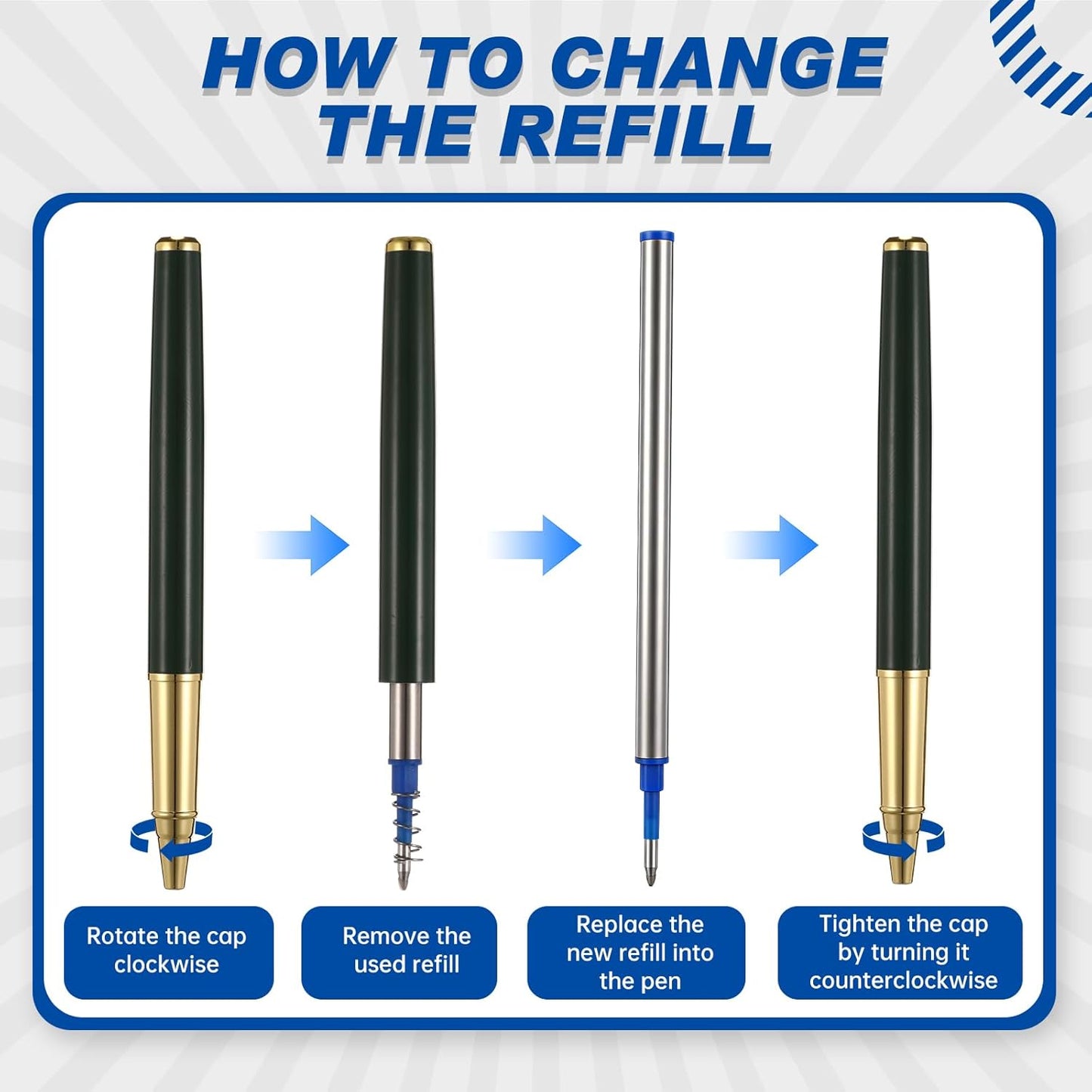 HOW TO CHANGE THE REFILL

Rotate the cap clockwise

Remove the used refill

Replace the new refill into the pen

Tighten the cap by turning it counterclockwise