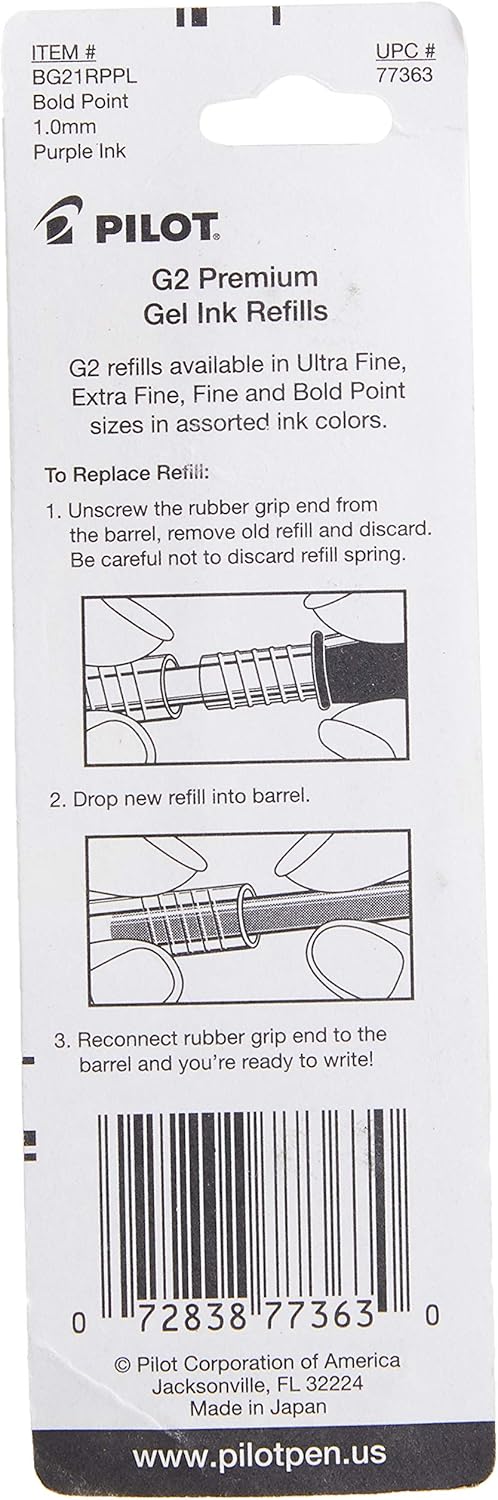 ITEM #
BG21RPPL
Bold Point
1.0mm
Purple Ink

UPC #
77363

PILOT

G2 Premium
Gel Ink Refills

G2 refills available in Ultra Fine, Extra Fine, Fine and Bold Point sizes in assorted ink colors.

To Replace Refill:

1. Unscrew the rubber grip end from the barrel, remove old refill and discard. Be careful not to discard refill spring.

2. Drop new refill into barrel.

3. Reconnect rubber grip end to the barrel and you're ready to write!

0 72838 77363 0

© Pilot Corporation of America
Jacksonville, FL 32224
Made in Japan

www.pilotpen.us