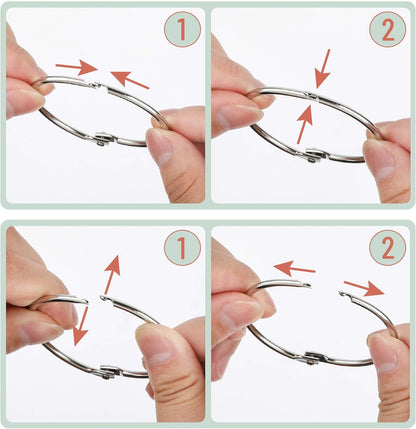 1

2

1

2