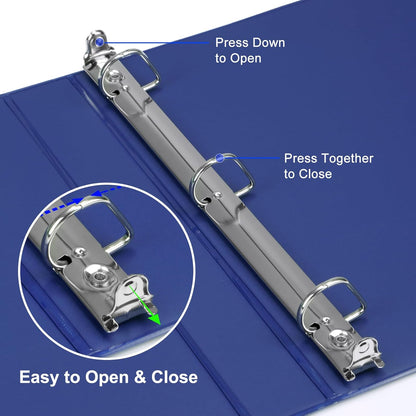 Press Down
to Open

Press Together
to Close

Easy to Open & Close