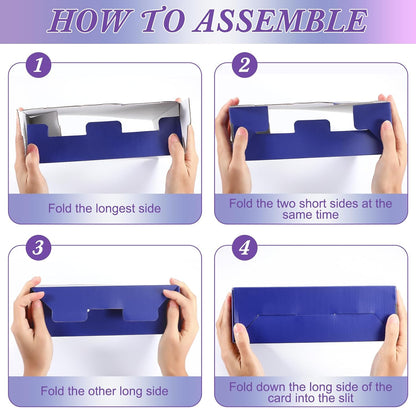 HOW TO ASSEMBLE

1
Fold the longest side

2
Fold the two short sides at the same time

3
Fold the other long side

4
Fold down the long side of the card into the slit