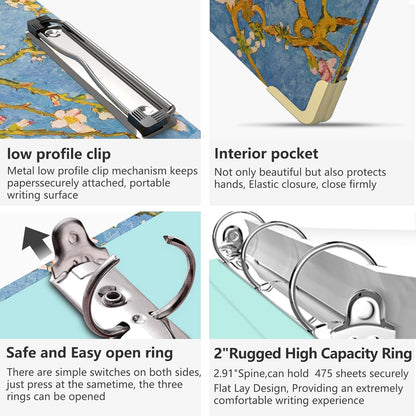 low profile clip

Metal low profile clip mechanism keeps paperssecurely attached, portable writing surface

Interior pocket

Not only beautiful but also protects hands, Elastic closure, close firmly

Safe and Easy open ring

There are simple switches on both sides, just press at the sametime, the three rings can be opened

2"Rugged High Capacity Ring

2.91"Spine,can hold 475 sheets securely Flat Lay Design, Providing an extremely comfortable writing experience