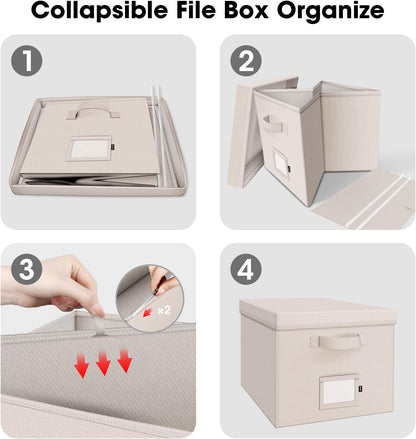 Collapsible File Box Organize

1

2

3

×2

4