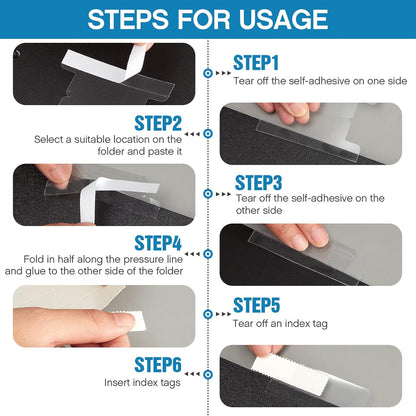 STEPS FOR USAGE

STEP1
Tear off the self-adhesive on one side

STEP2
Select a suitable location on the folder and paste it

STEP3
Tear off the self-adhesive on the other side

STEP4
Fold in half along the pressure line and glue to the other side of the folder

STEP5
Tear off an index tag

STEP6
Insert index tags